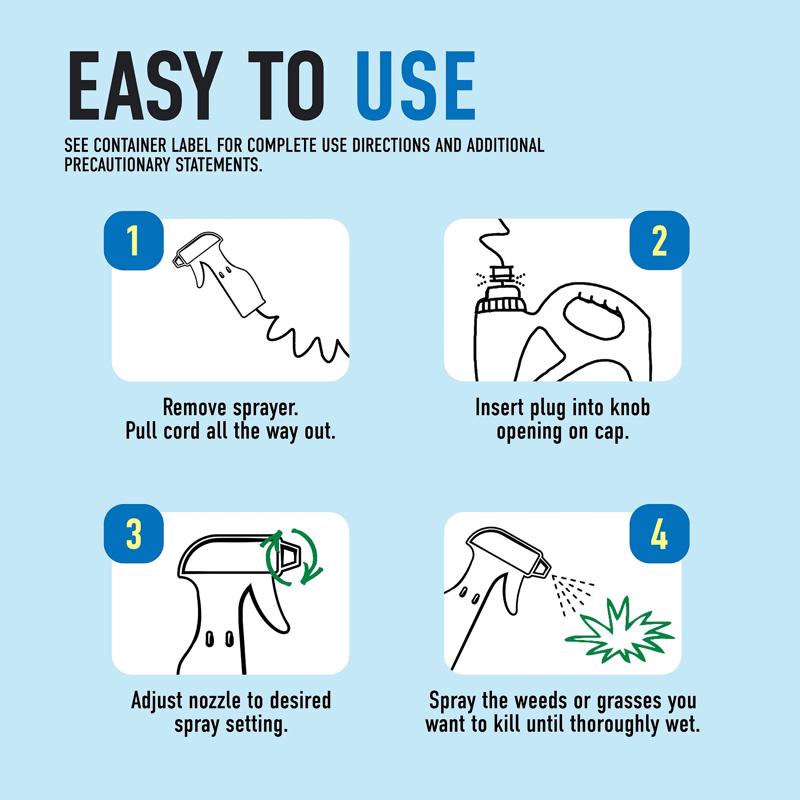 EASY TO USE

SEE CONTAINER LABEL FOR COMPLETE USE DIRECTIONS AND ADDITIONAL PRECAUTIONARY STATEMENTS.

1

Remove sprayer.
Pull cord all the way out.

2

Insert plug into knob opening on cap.

3

Adjust nozzle to desired spray setting.

4

Spray the weeds or grasses you want to kill until thoroughly wet.